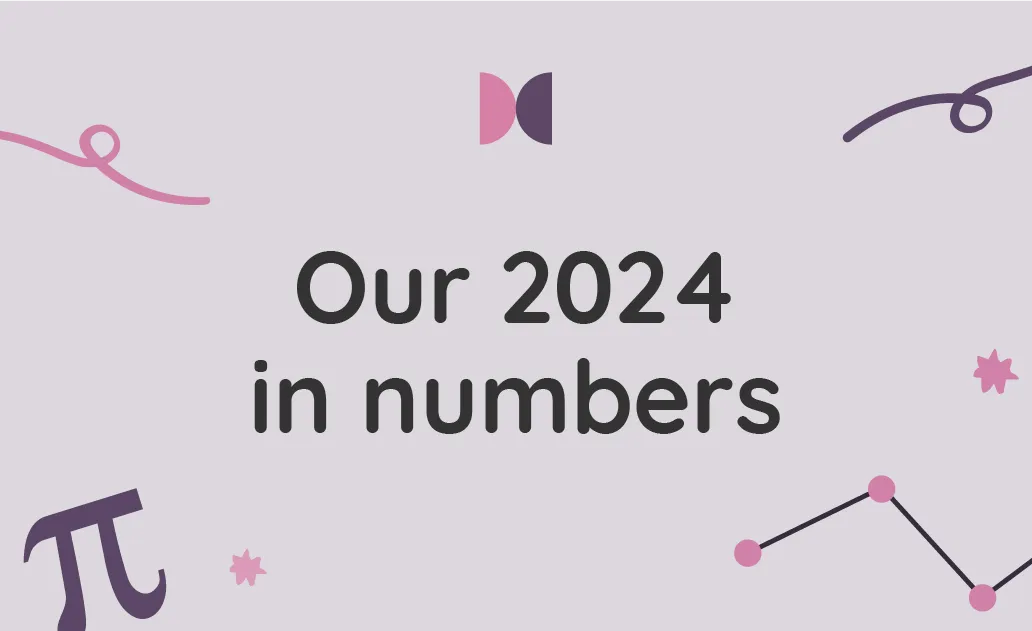 Our 2024
in numbers

$\pi$